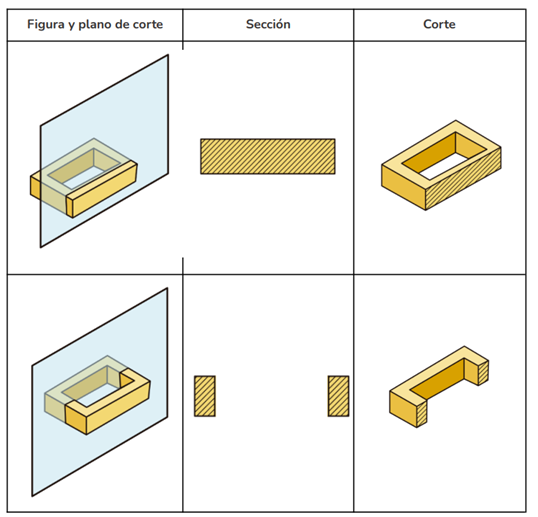 | Figura y plano de corte | Sección | Corte |
|---|---|---|
| | | |
| | | |